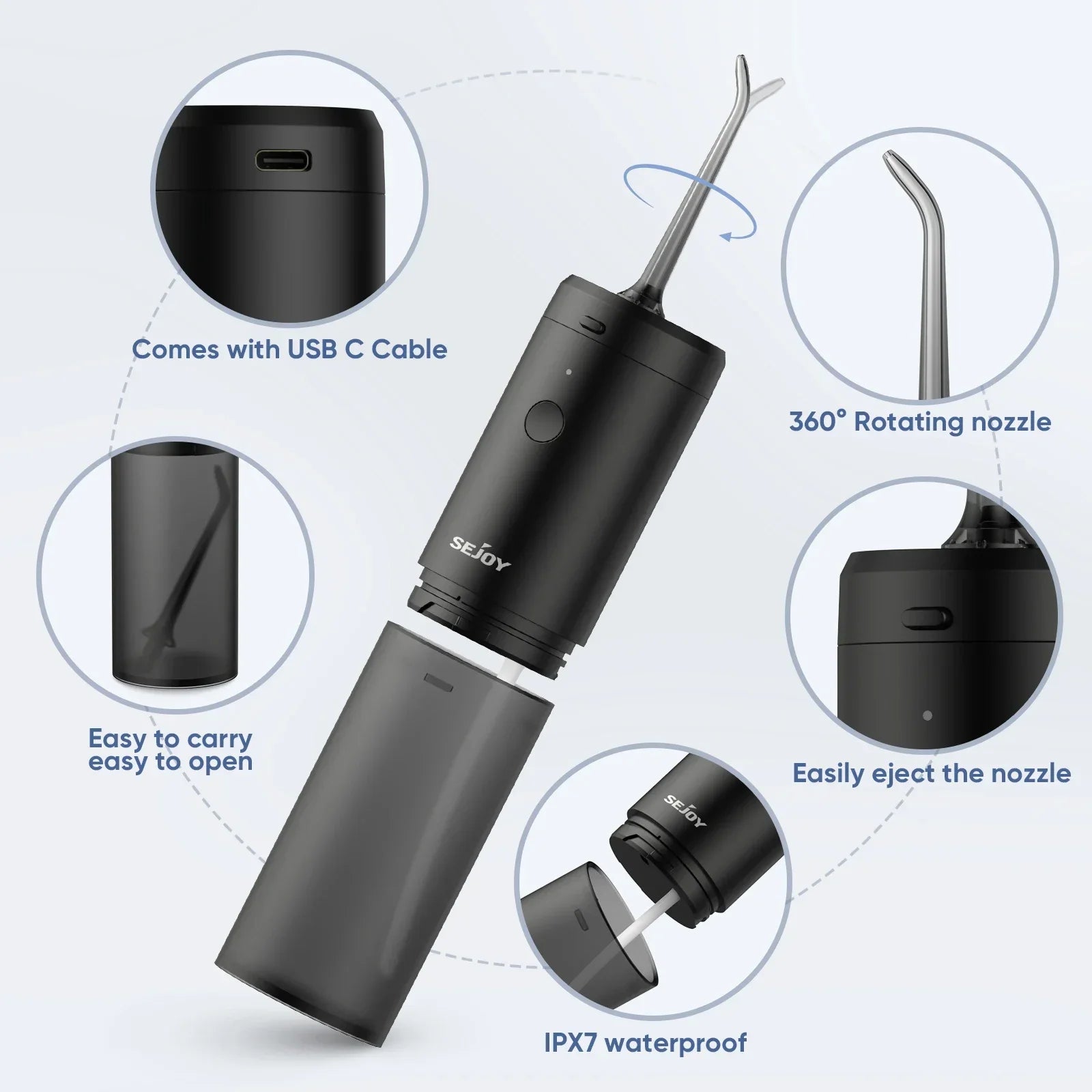 Comes with USB C Cable

360° Rotating nozzle

SEJOY

Easy to carry
easy to open

Easily eject the nozzle

SEJOY

IPX7 waterproof